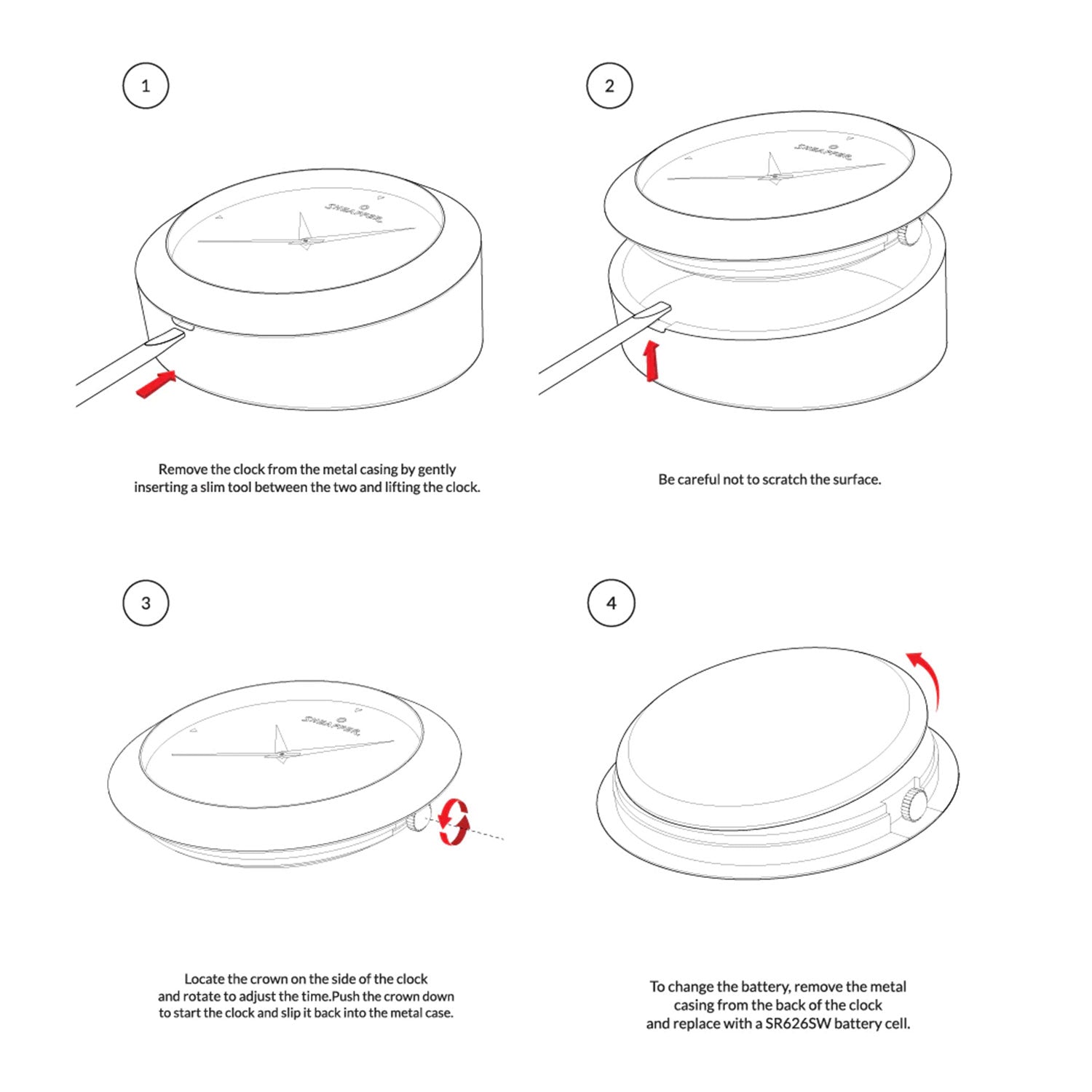 1

SHEAFFER

Remove the clock from the metal casing by gently inserting a slim tool between the two and lifting the clock.

2

SHEAFFER

Be careful not to scratch the surface.

3

SHEAFFER

Locate the crown on the side of the clock and rotate to adjust the time.Push the crown down to start the clock and slip it back into the metal case.

4

To change the battery, remove the metal casing from the back of the clock and replace with a SR626SW battery cell.