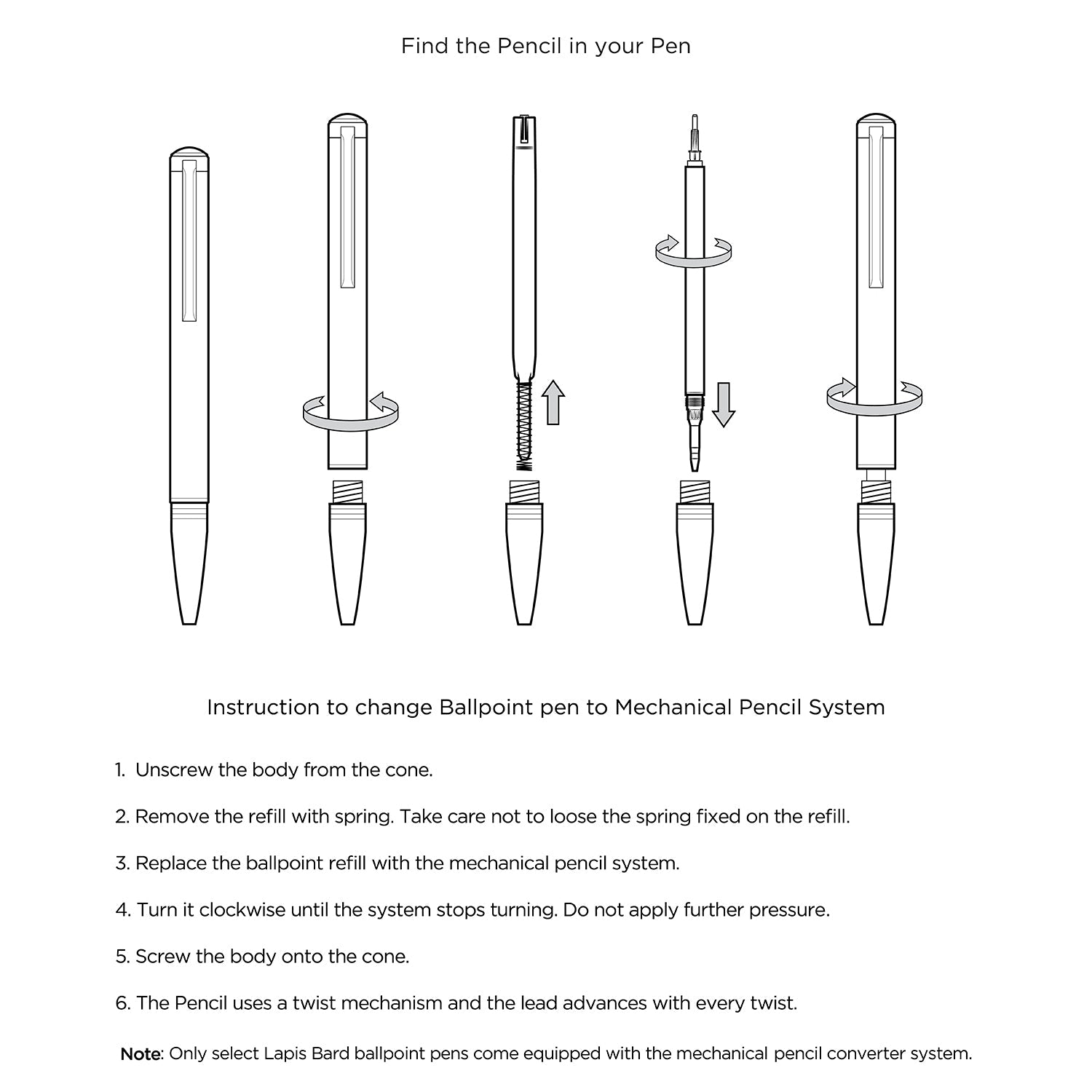 Find the Pencil in your Pen

Instruction to change Ballpoint pen to Mechanical Pencil System

1. Unscrew the body from the cone.

2. Remove the refill with spring. Take care not to loose the spring fixed on the refill.

3. Replace the ballpoint refill with the mechanical pencil system.

4. Turn it clockwise until the system stops turning. Do not apply further pressure.

5. Screw the body onto the cone.

6. The Pencil uses a twist mechanism and the lead advances with every twist.

Note: Only select Lapis Bard ballpoint pens come equipped with the mechanical pencil converter system.